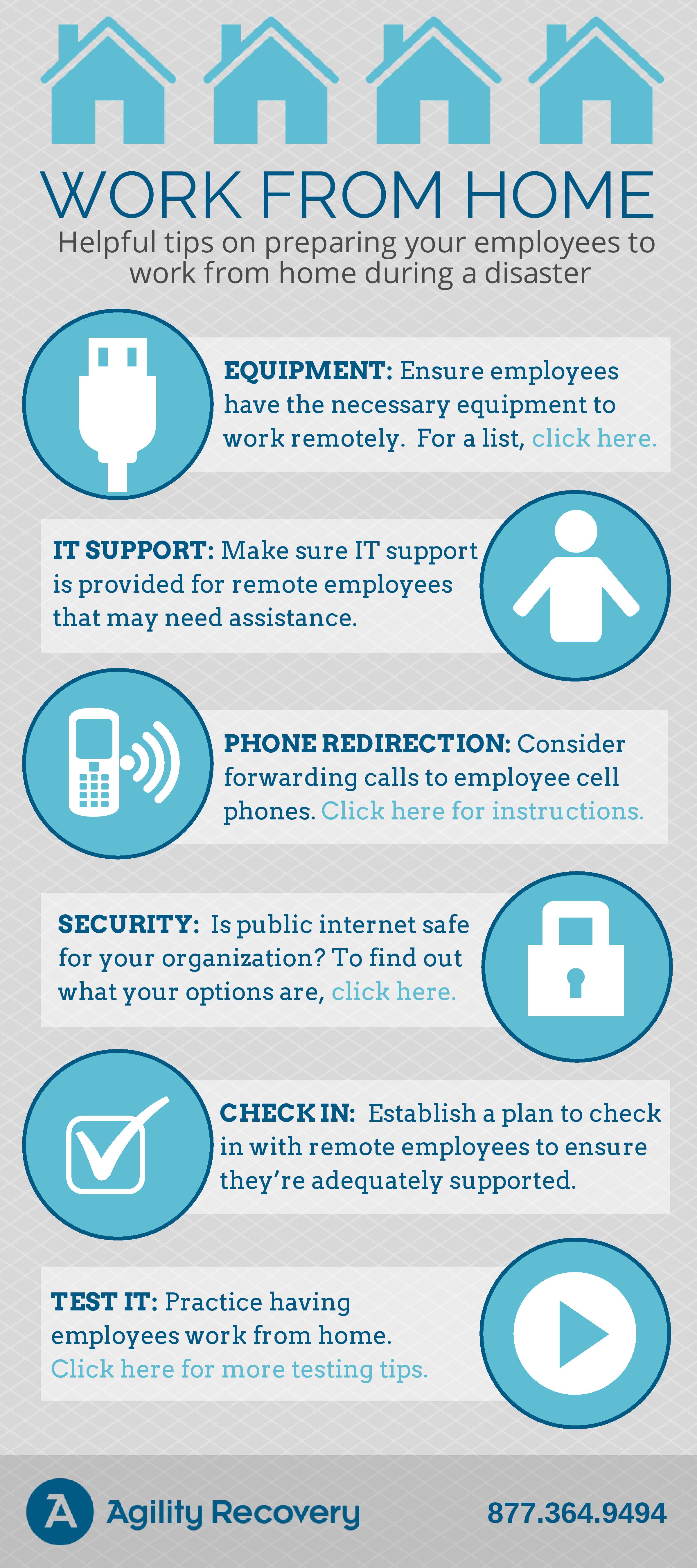 WORK FROM HOME

Helpful tips on preparing your employees to work from home during a disaster

EQUIPMENT: Ensure employees have the necessary equipment to work remotely. For a list, click here.

IT SUPPORT: Make sure IT support is provided for remote employees that may need assistance.

PHONE REDIRECTION: Consider forwarding calls to employee cell phones. Click here for instructions.

SECURITY: Is public internet safe for your organization? To find out what your options are, click here.

CHECK IN: Establish a plan to check in with remote employees to ensure they're adequately supported.

TEST IT: Practice having employees work from home. Click here for more testing tips.

A Agility Recovery

877.364.9494